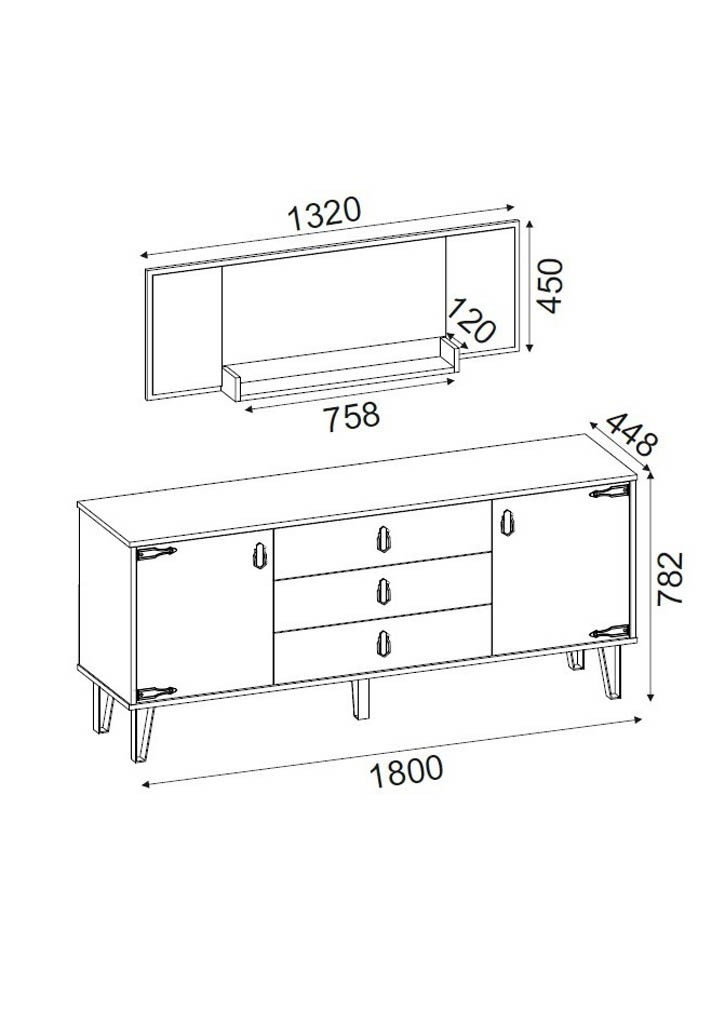 1320
450
120
758
448
782
1800