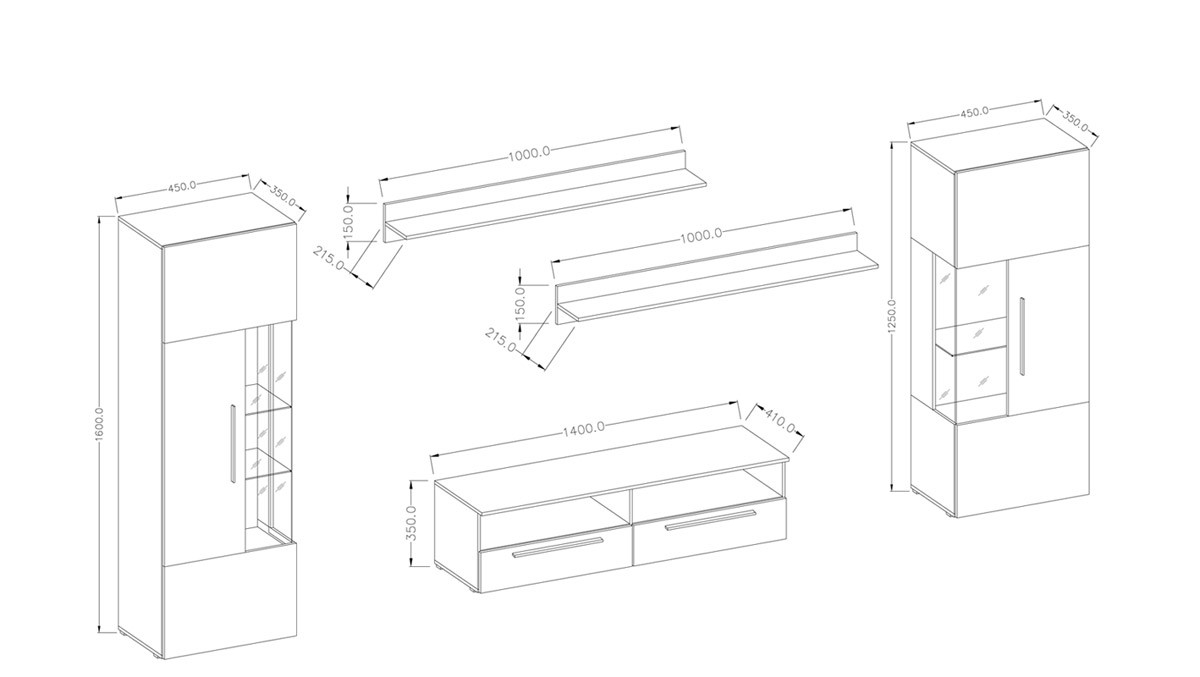 450.0
350.0
1600.0
1000.0
150.0
215.0
1000.0
150.0
215.0
1400.0
410.0
350.0
450.0
350.0
1250.0