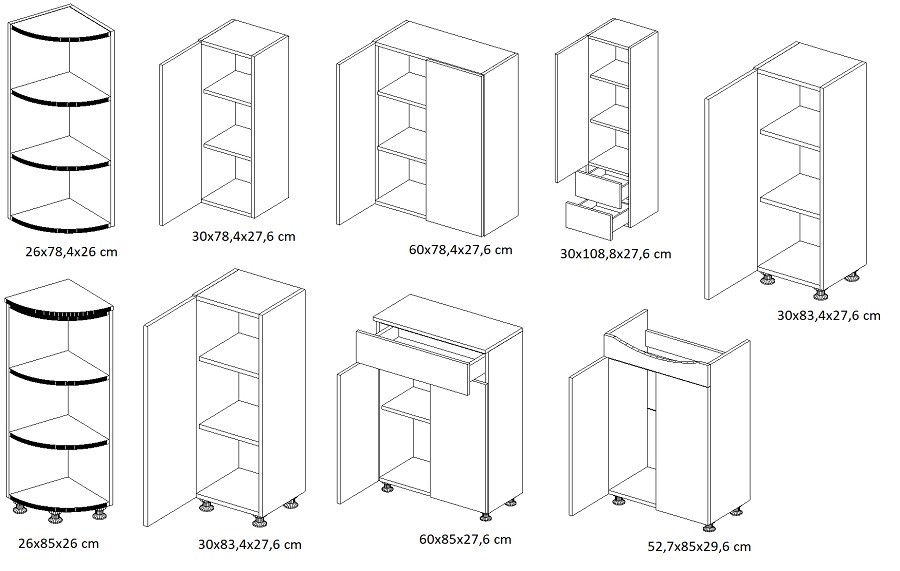 26x78,4x26 cm

30x78,4x27,6 cm

60x78,4x27,6 cm

30x108,8x27,6 cm

30x83,4x27,6 cm

26x85x26 cm

30x83,4x27,6 cm

60x85x27,6 cm

52,7x85x29,6 cm