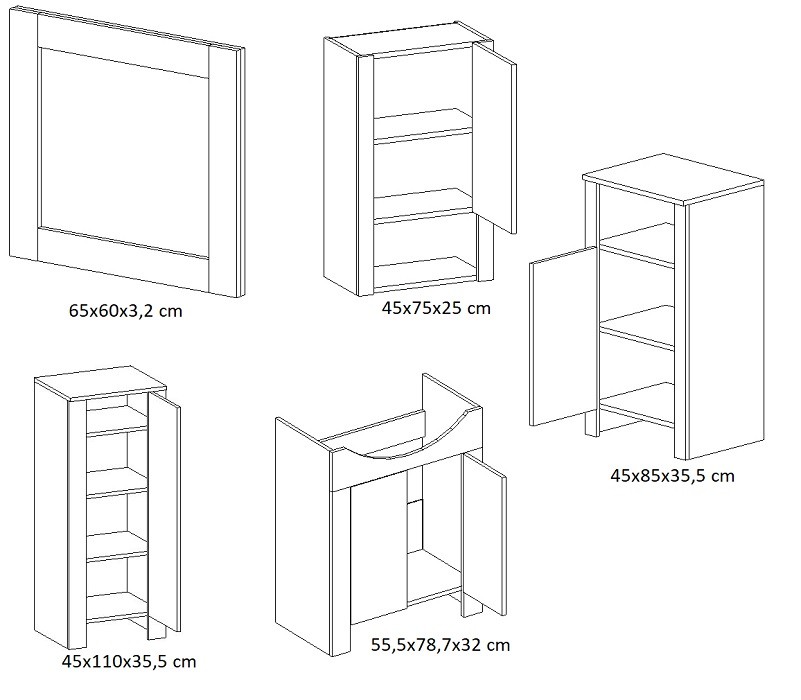 65x60x3,2 cm

45x75x25 cm

45x85x35,5 cm

45x110x35,5 cm

55,5x78,7x32 cm