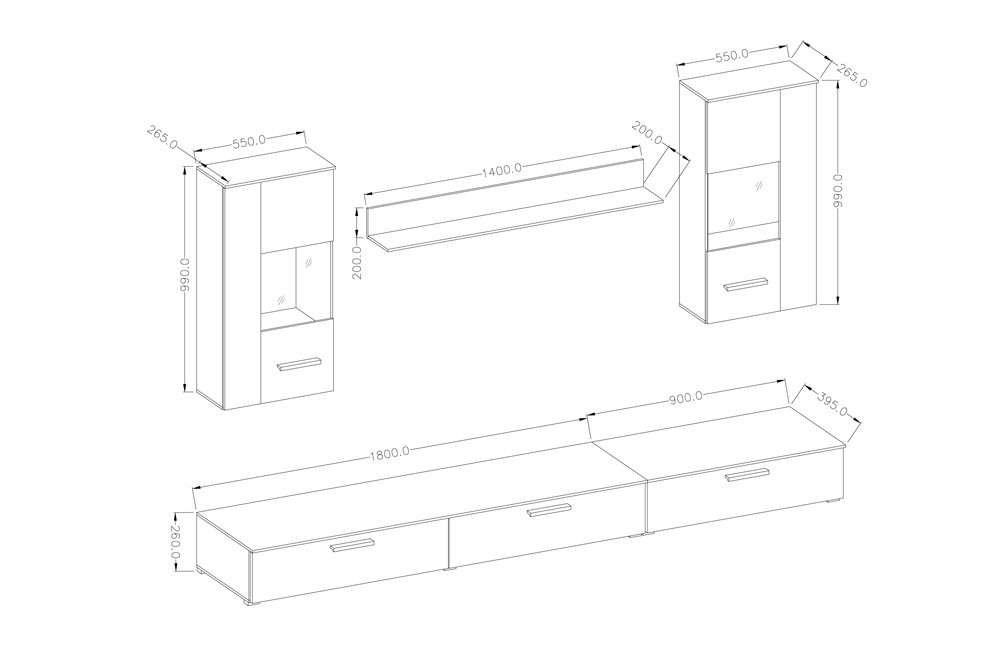 265.0
550.0
990.0
1400.0
200.0
200.0
550.0
265.0
990.0
900.0
395.0
1800.0
260.0