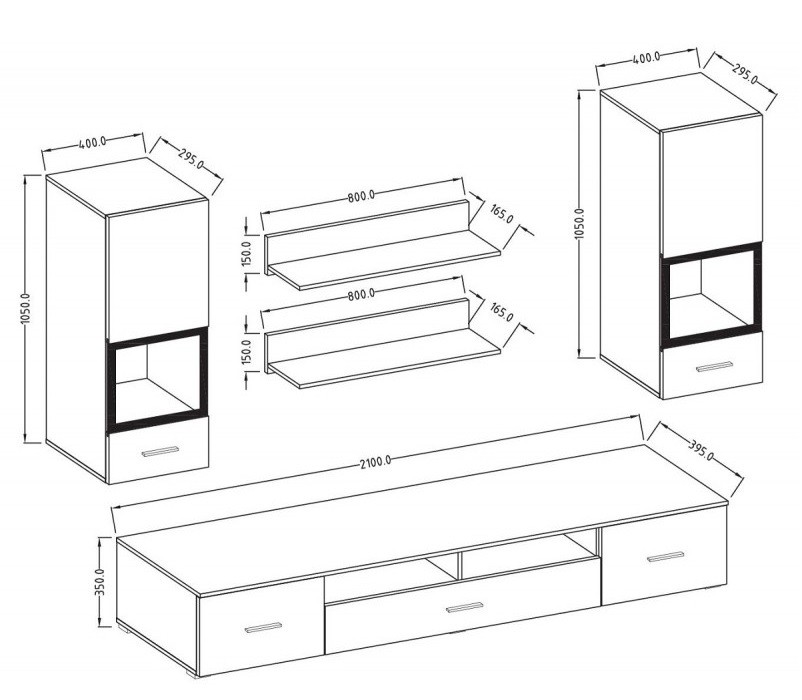 400.0
295.0
1050.0
800.0
165.0
150.0
800.0
165.0
150.0
400.0
295.0
1050.0
2100.0
395.0
350.0