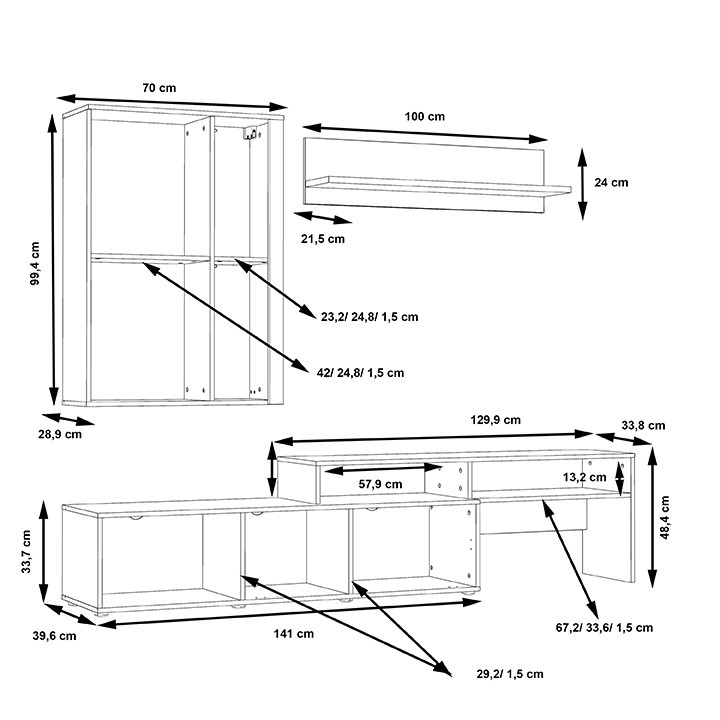 70 cm

100 cm

24 cm

21,5 cm

99,4 cm

23,2/ 24,8/ 1,5 cm

42/ 24,8/ 1,5 cm

28,9 cm

129,9 cm

33,8 cm

57,9 cm

13,2 cm

48,4 cm

33,7 cm

39,6 cm

141 cm

67,2/ 33,6/ 1,5 cm

29,2/ 1,5 cm