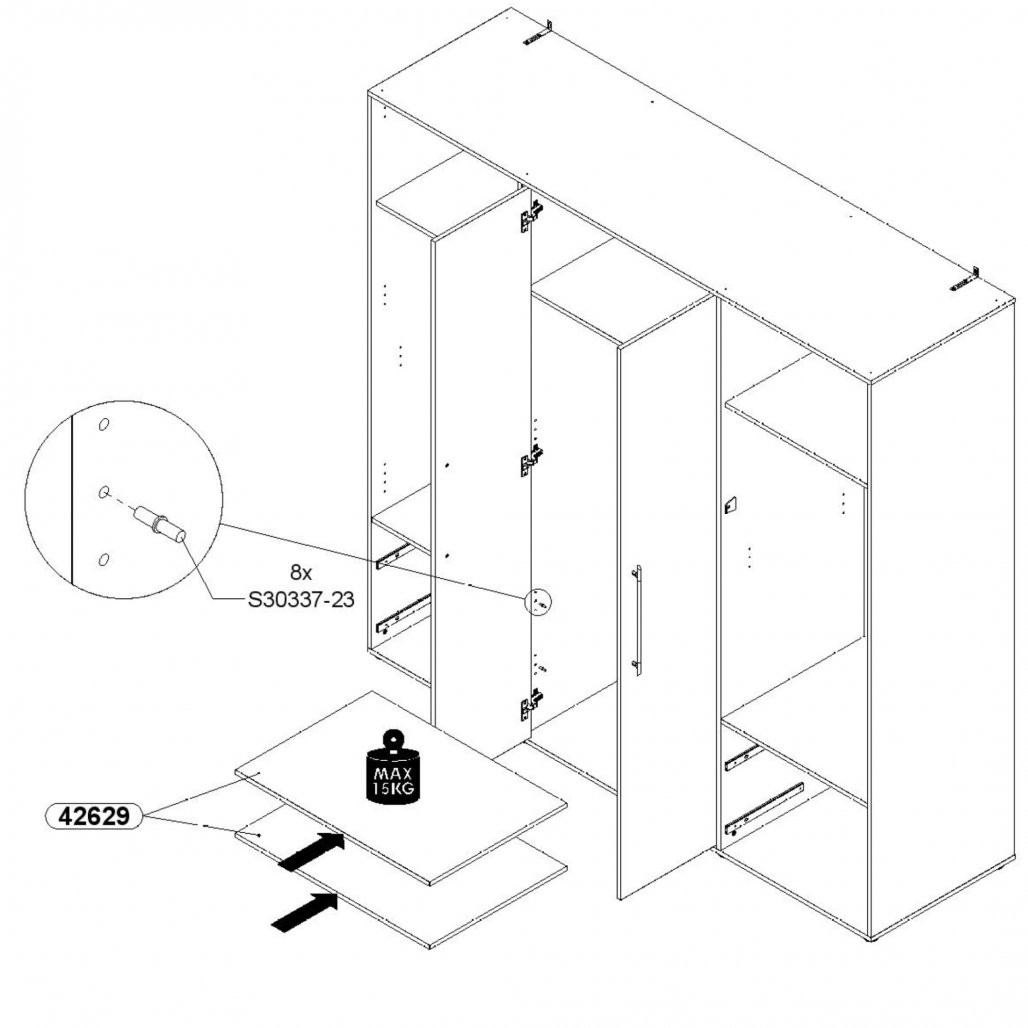 8x
S30337-23

MAX
15KG

42629