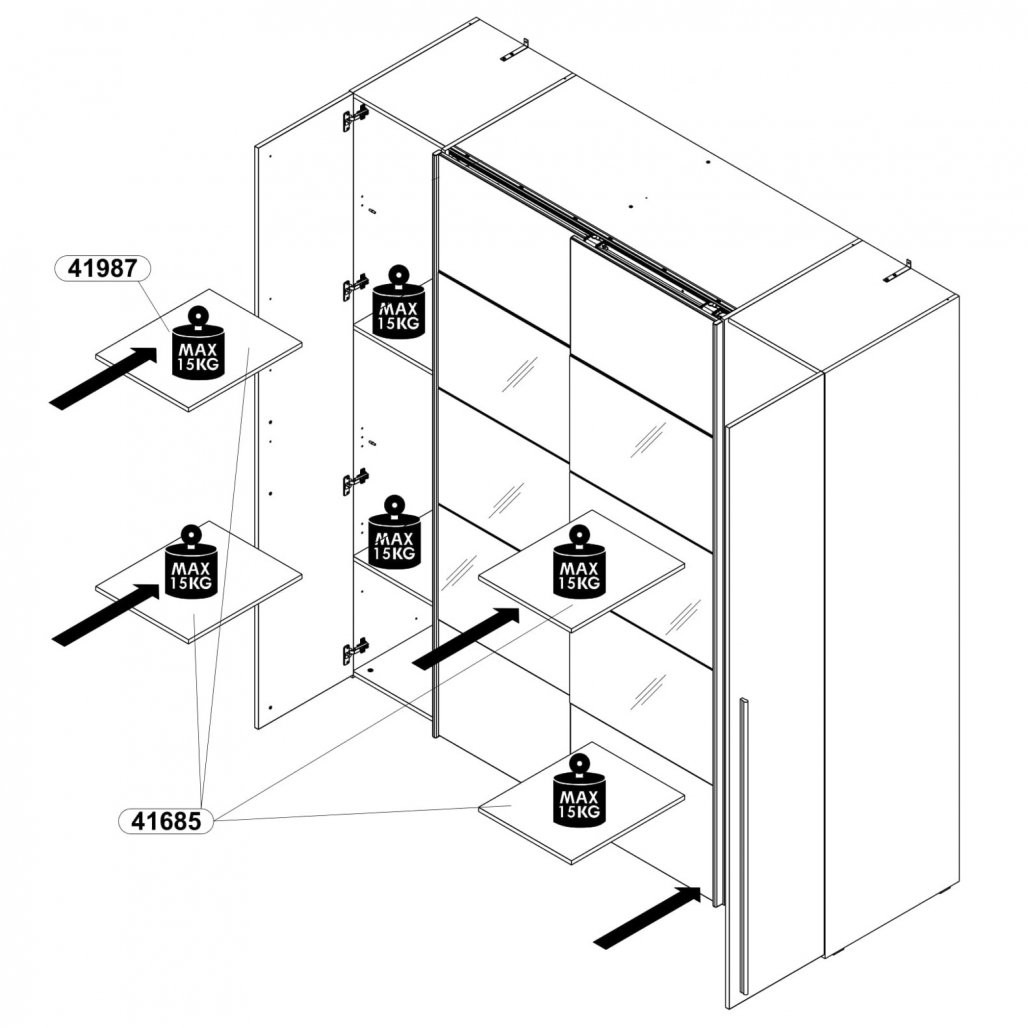 41987

MAX 15KG

MAX 15KG

MAX 15KG

MAX 15KG

MAX 15KG

MAX 15KG

41685