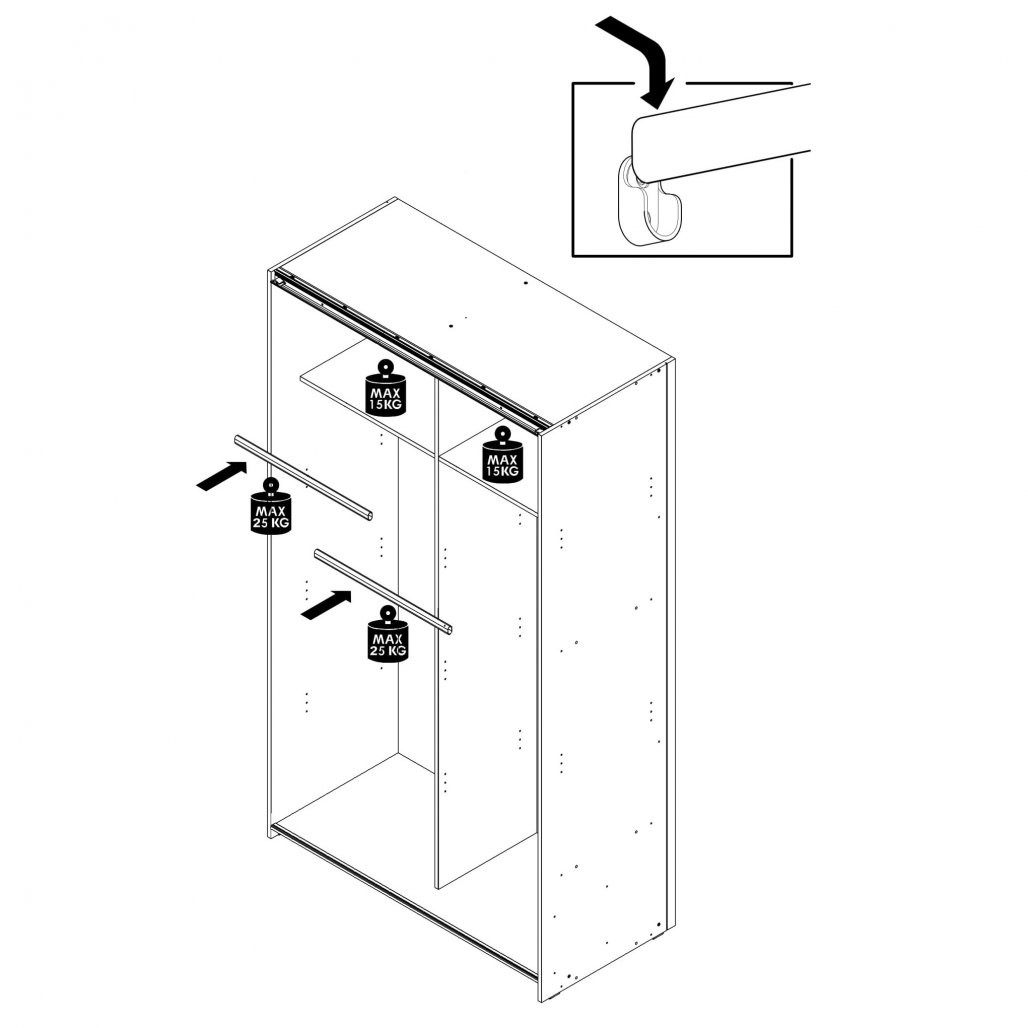 MAX 15KG

MAX 15KG

MAX 25 KG

MAX 25 KG