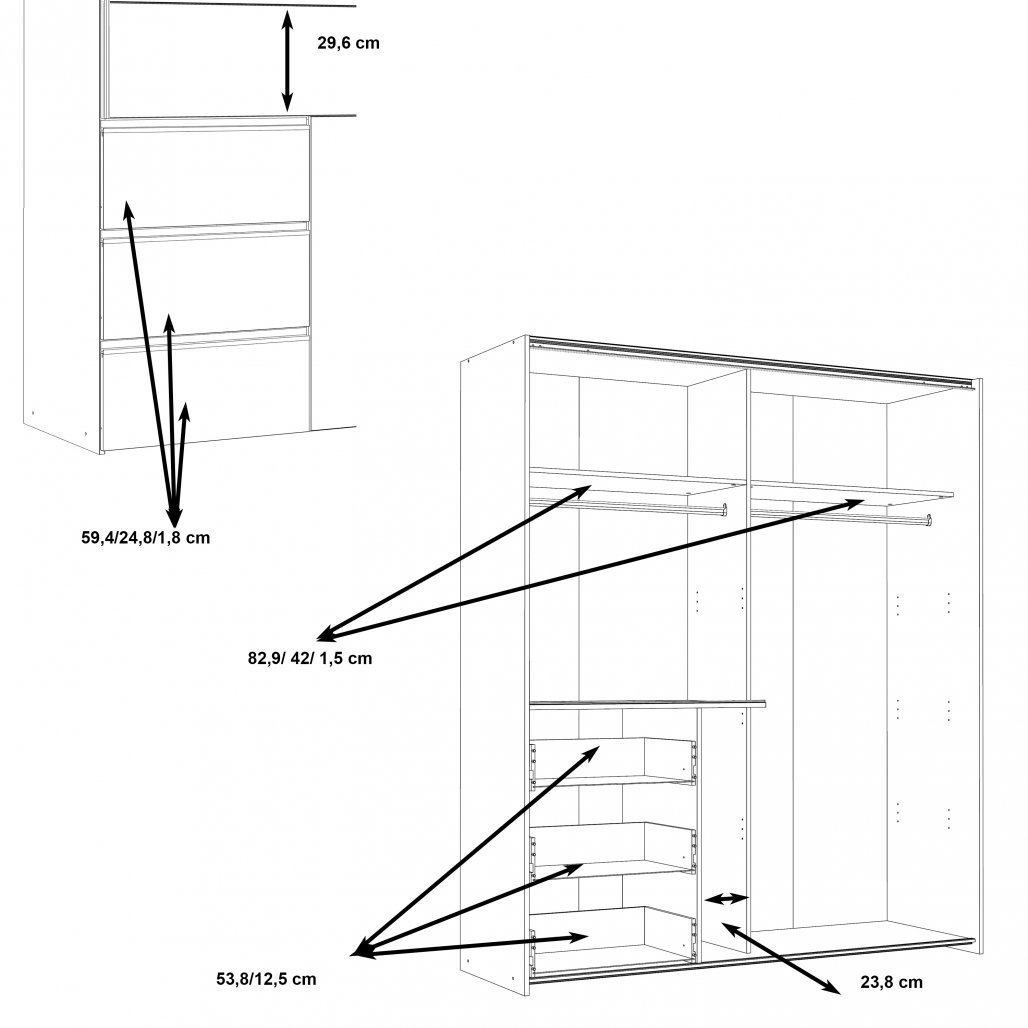 29,6 cm

59,4/24,8/1,8 cm

82,9/ 42/ 1,5 cm

53,8/12,5 cm

23,8 cm