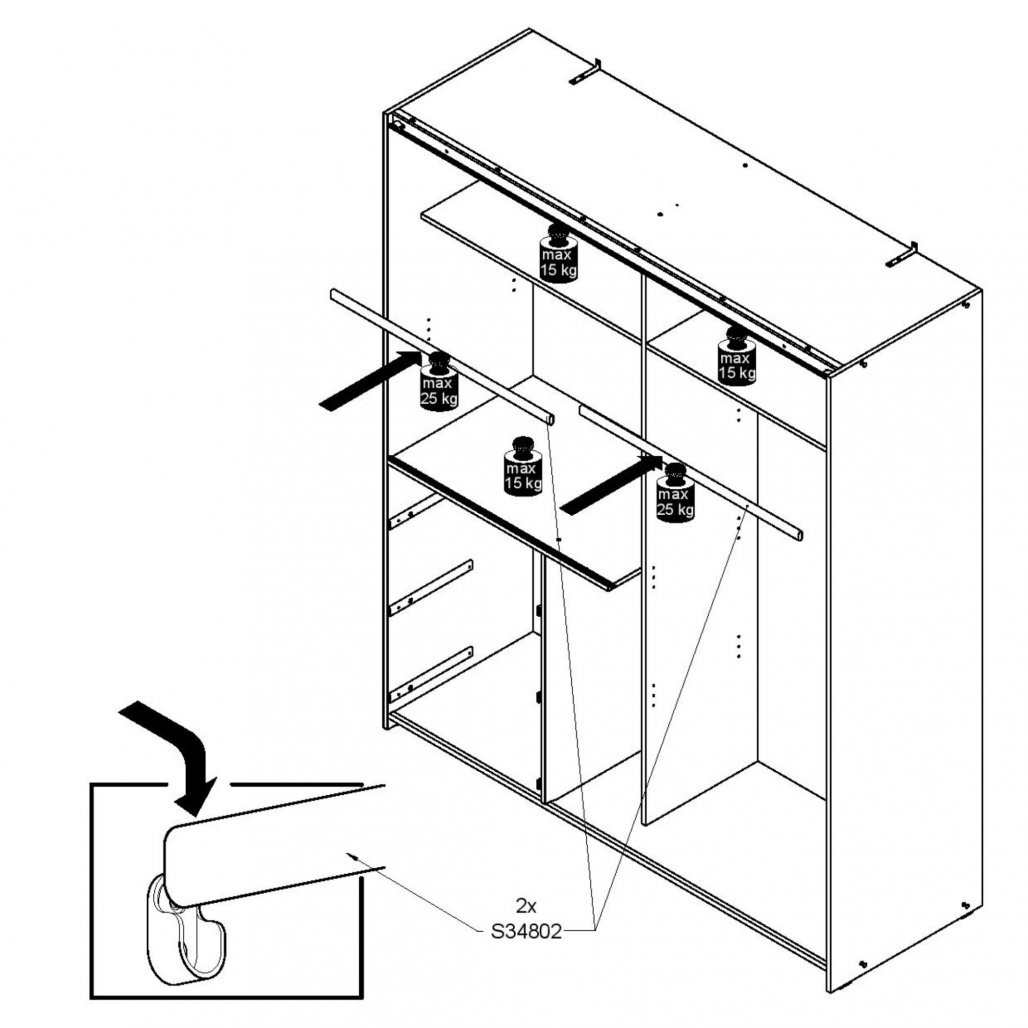 max
15 kg

max
15 kg

max
25 kg

max
15 kg

max
25 kg

2x
S34802