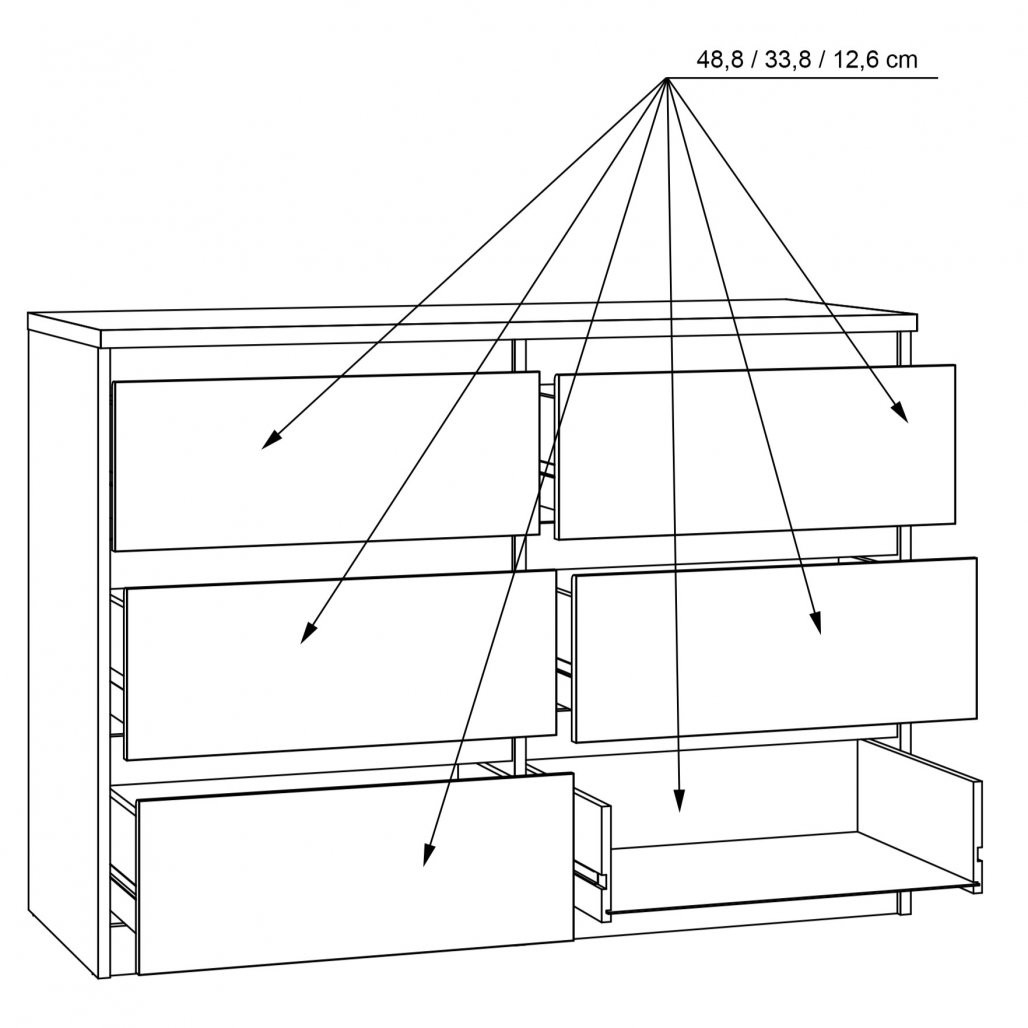 48,8 / 33,8 / 12,6 cm