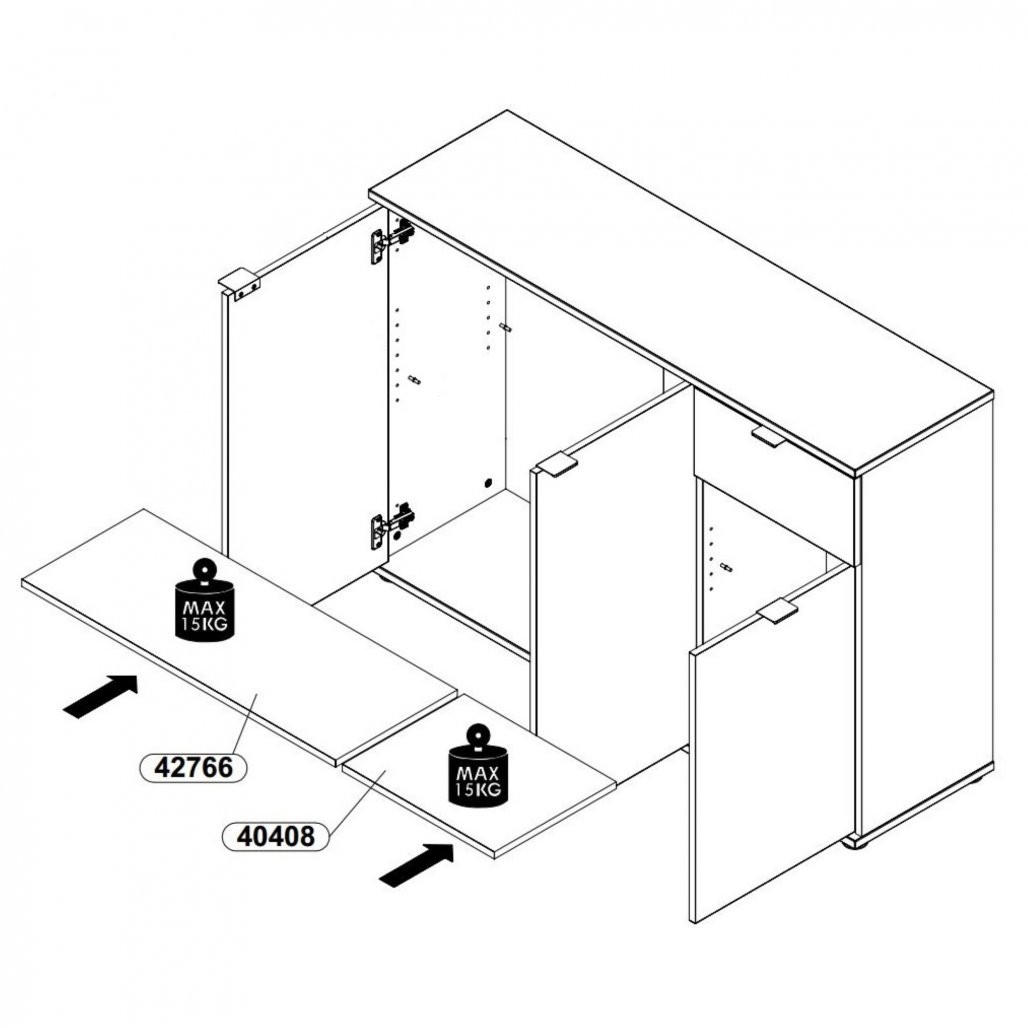 MAX 15KG

42766

MAX 15KG

40408