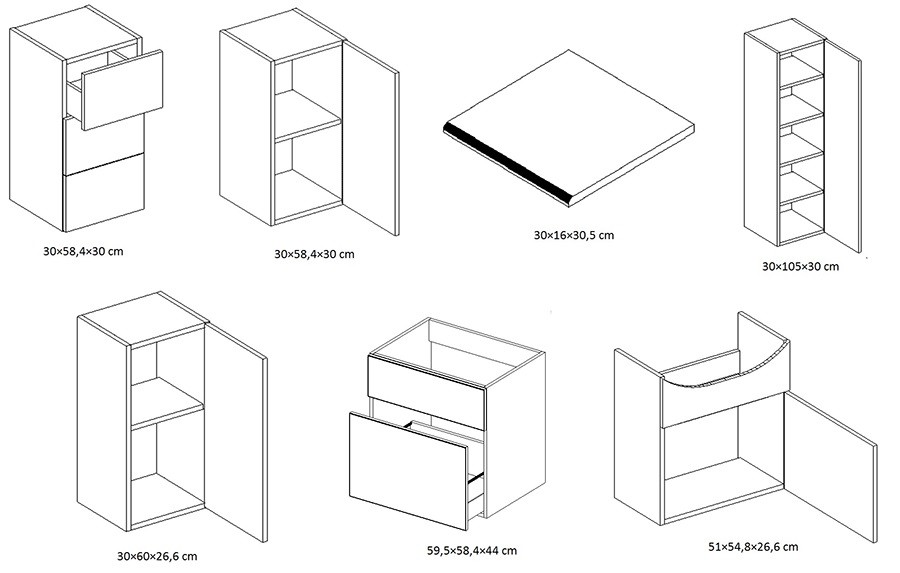 30×58,4×30 cm

30×58,4×30 cm

30×16×30,5 cm

30×105×30 cm

30×60×26,6 cm

59,5×58,4×44 cm

51×54,8×26,6 cm