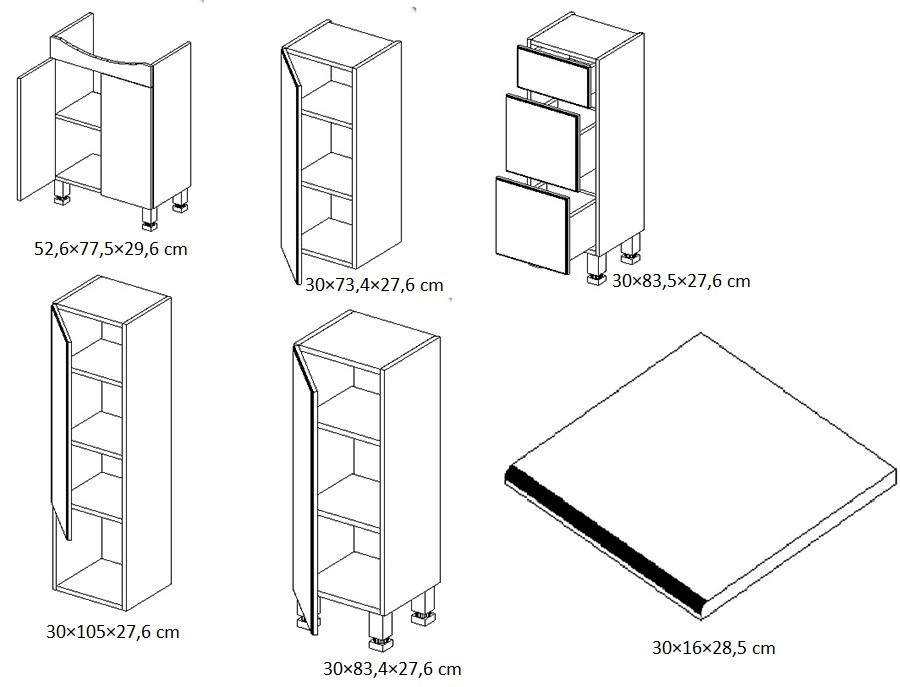 52,6×77,5×29,6 cm

30×73,4×27,6 cm

30×83,5×27,6 cm

30×105×27,6 cm

30×83,4×27,6 cm

30×16×28,5 cm