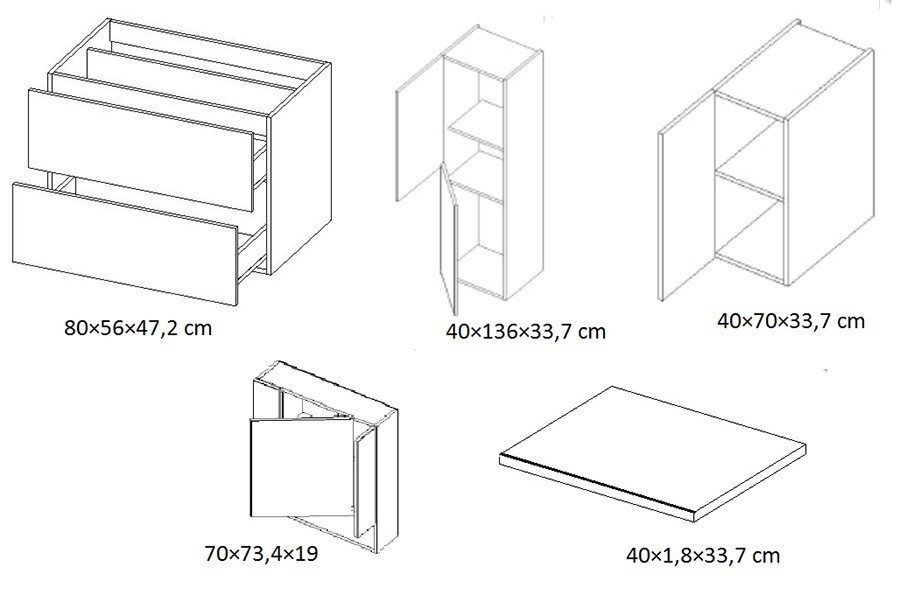 80×56×47,2 cm

40×136×33,7 cm

40×70×33,7 cm

70×73,4×19

40×1,8×33,7 cm