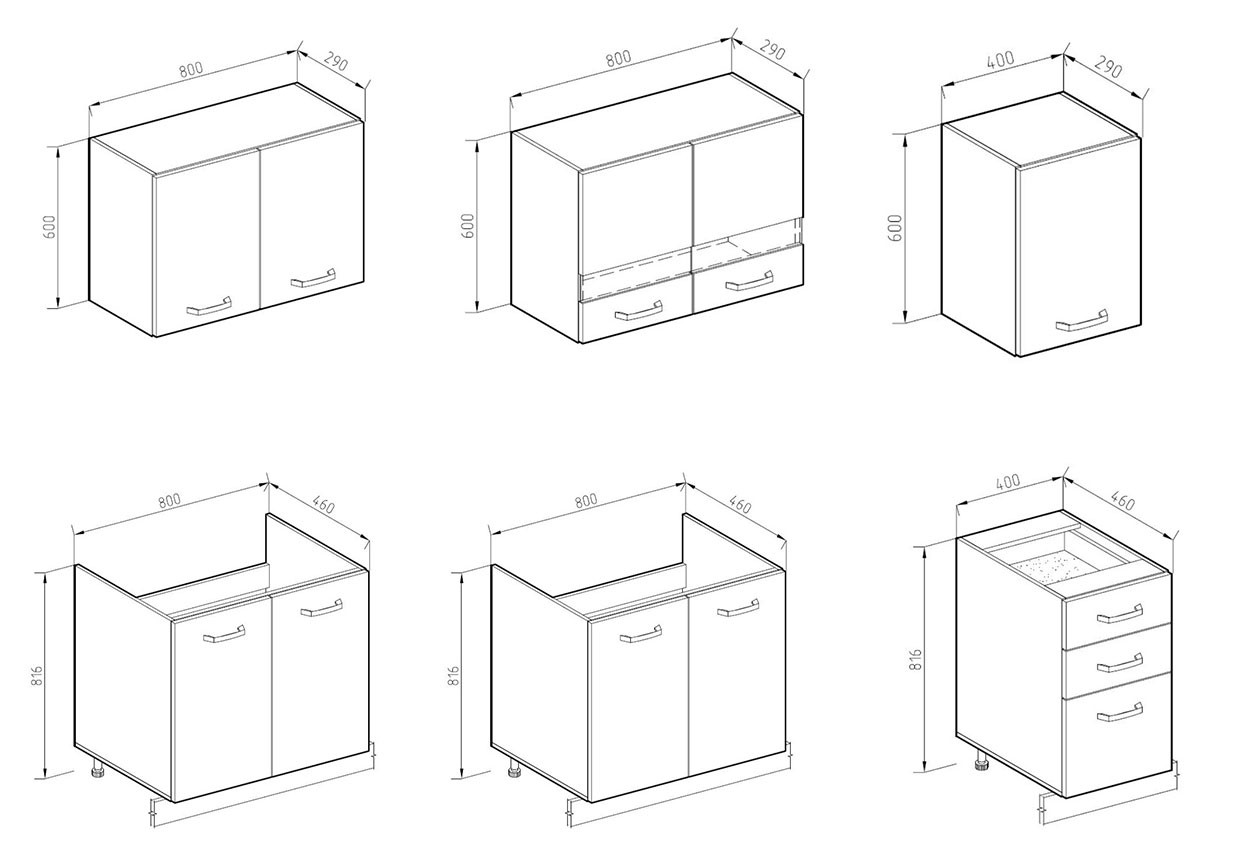 800
290
600

800
290
600

400
290
600

800
460
816

800
460
816

400
460
816