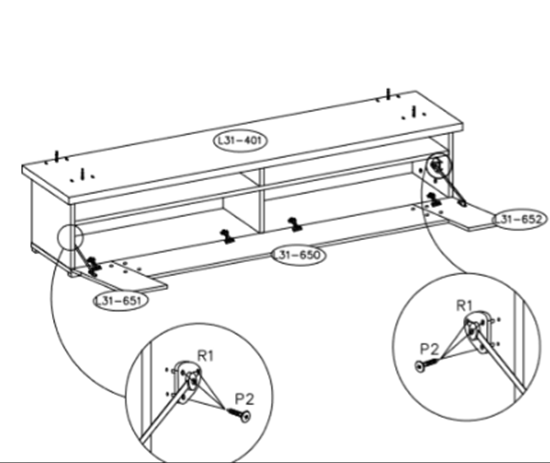 L31-401

L31-652

L31-650

L31-651

R1

P2

R1

P2