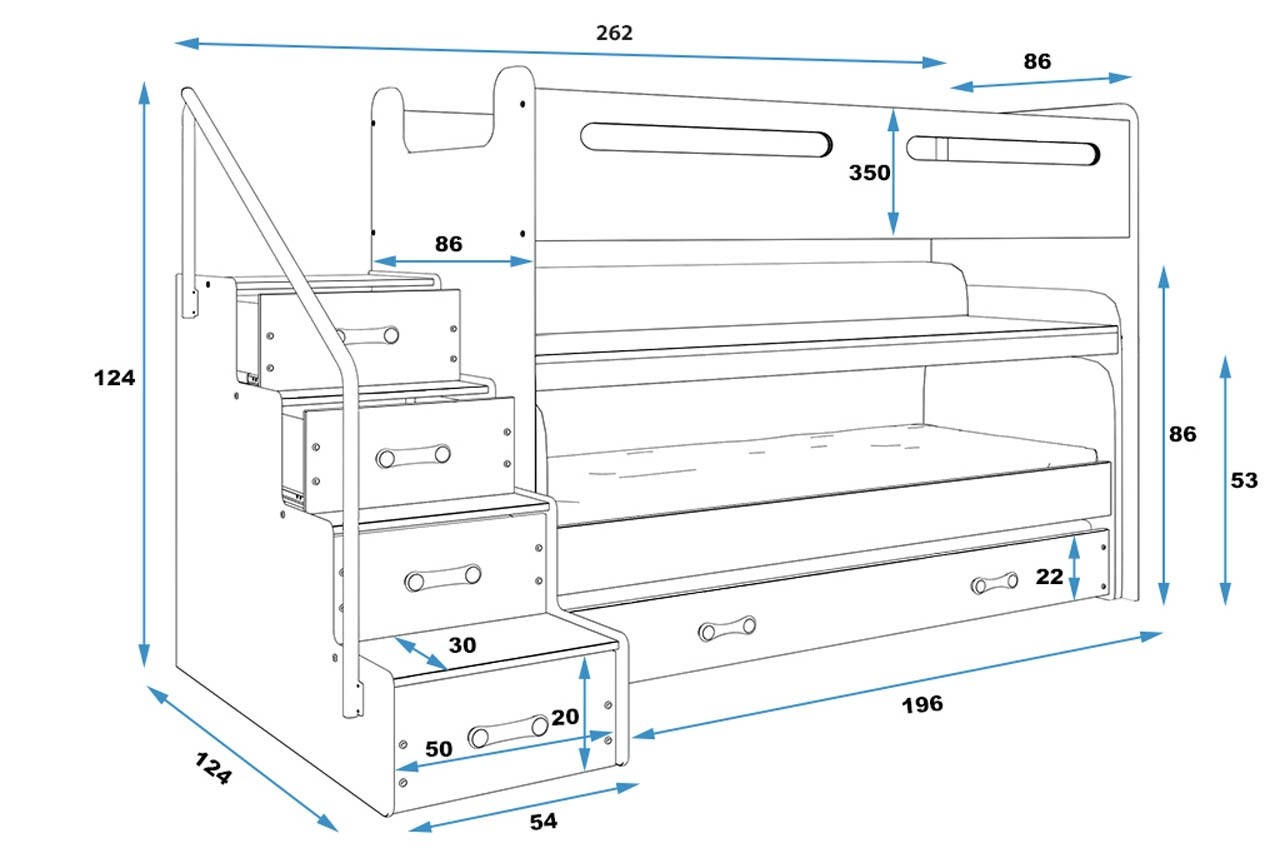 262
86
350
86
124
86
53
22
30
20
50
196
124
54