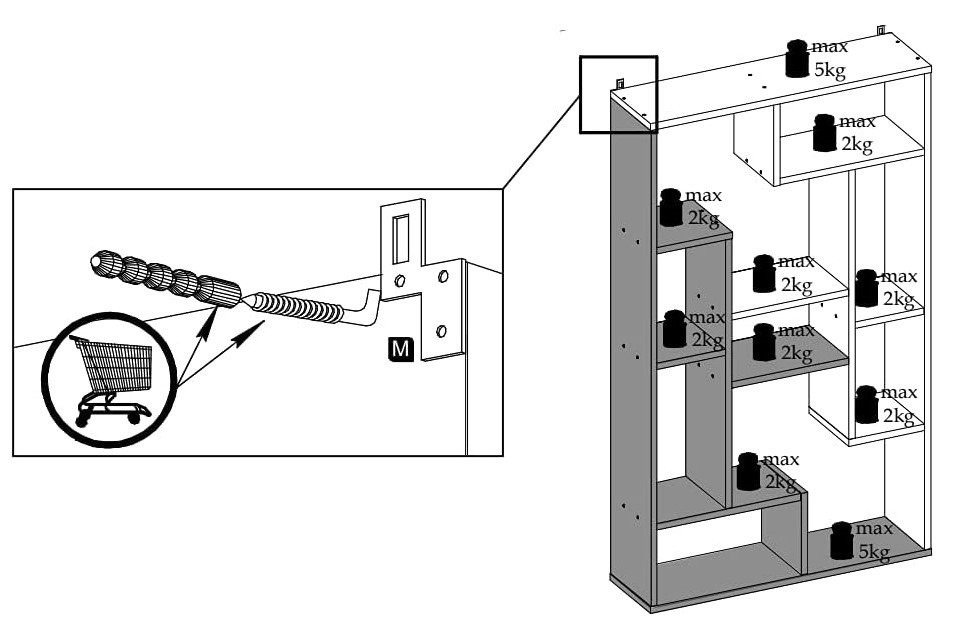 M

max 5kg

max 2kg

max 2kg

max 2kg

max 2kg

max 2kg

max 2kg

max 2kg

max 2kg

max 5kg