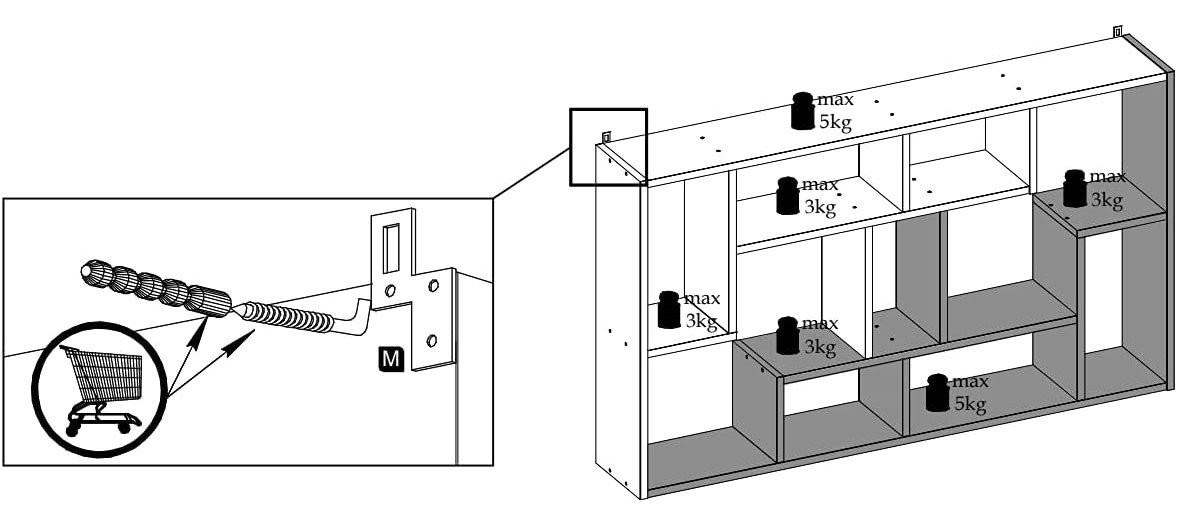 M

max
5kg

max
3kg

max
3kg

max
3kg

max
3kg

max
5kg