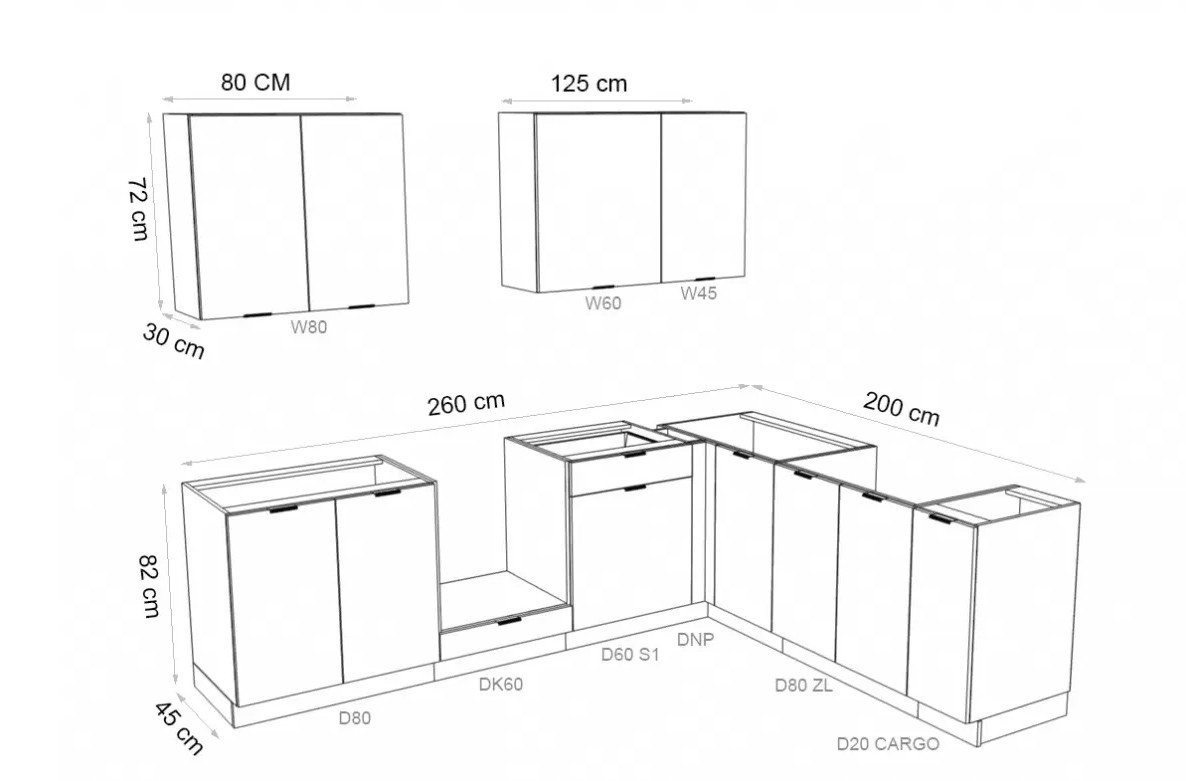 80 CM

72 cm

30 cm

W80

125 cm

W60

W45

260 cm

200 cm

82 cm

45 cm

D80

DK60

D60 S1

DNP

D80 ZL

D20 CARGO