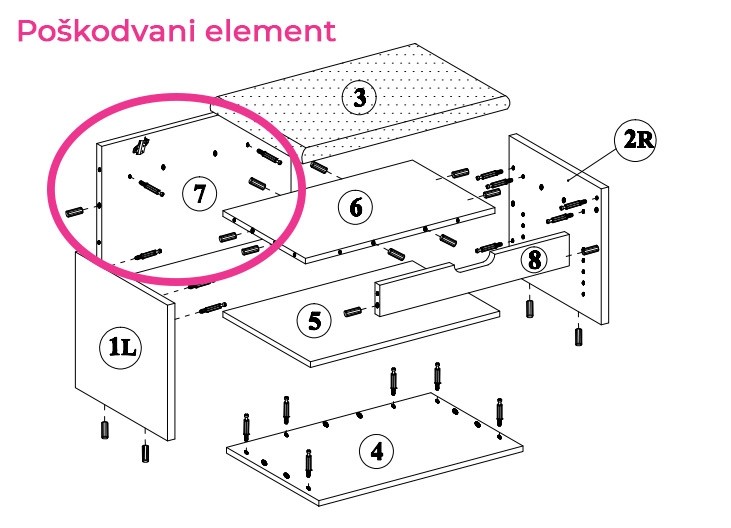 Poškodvani element

3

2R

7

6

8

5

1L

4