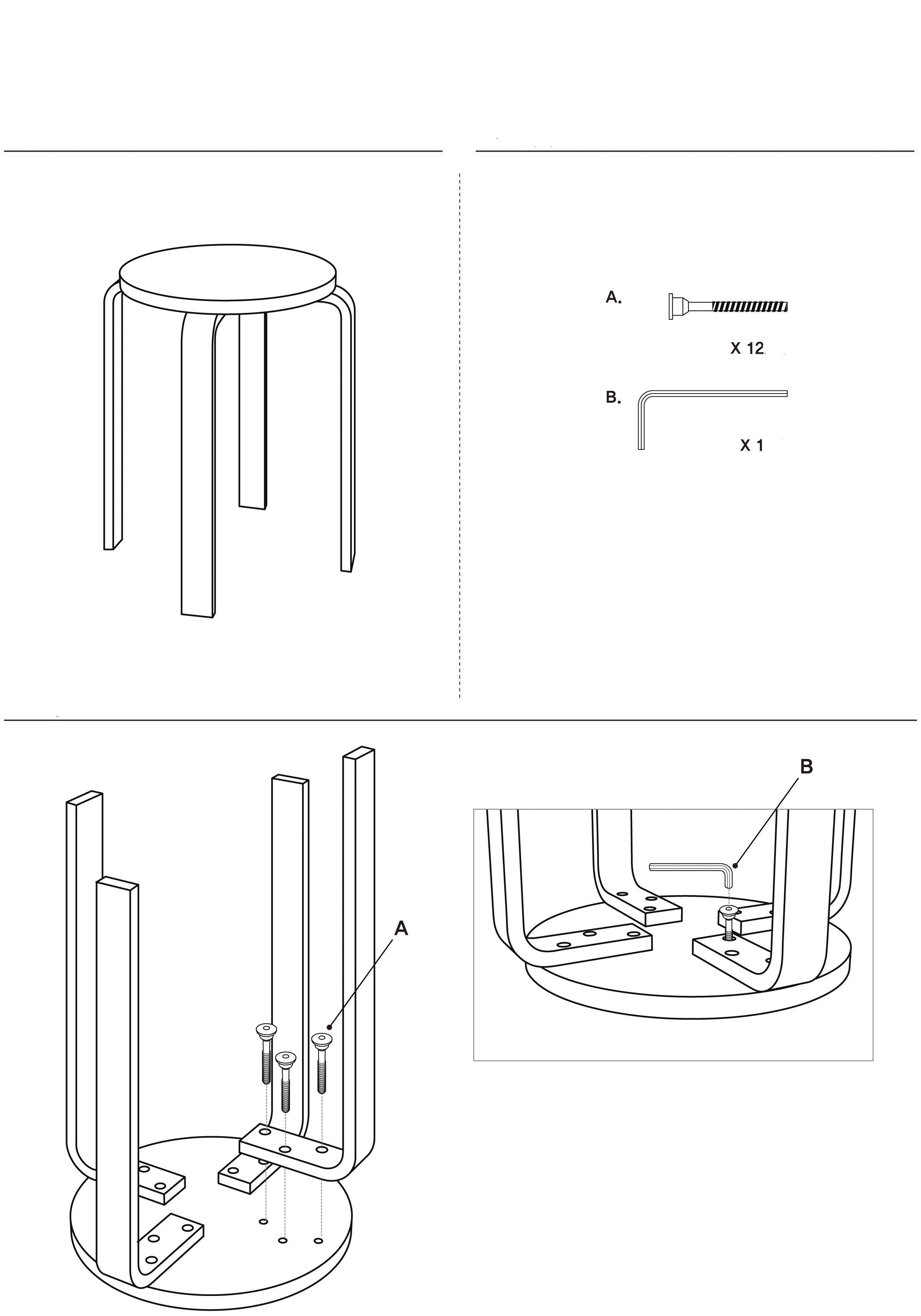 A.

X 12

B.

X 1

A

B