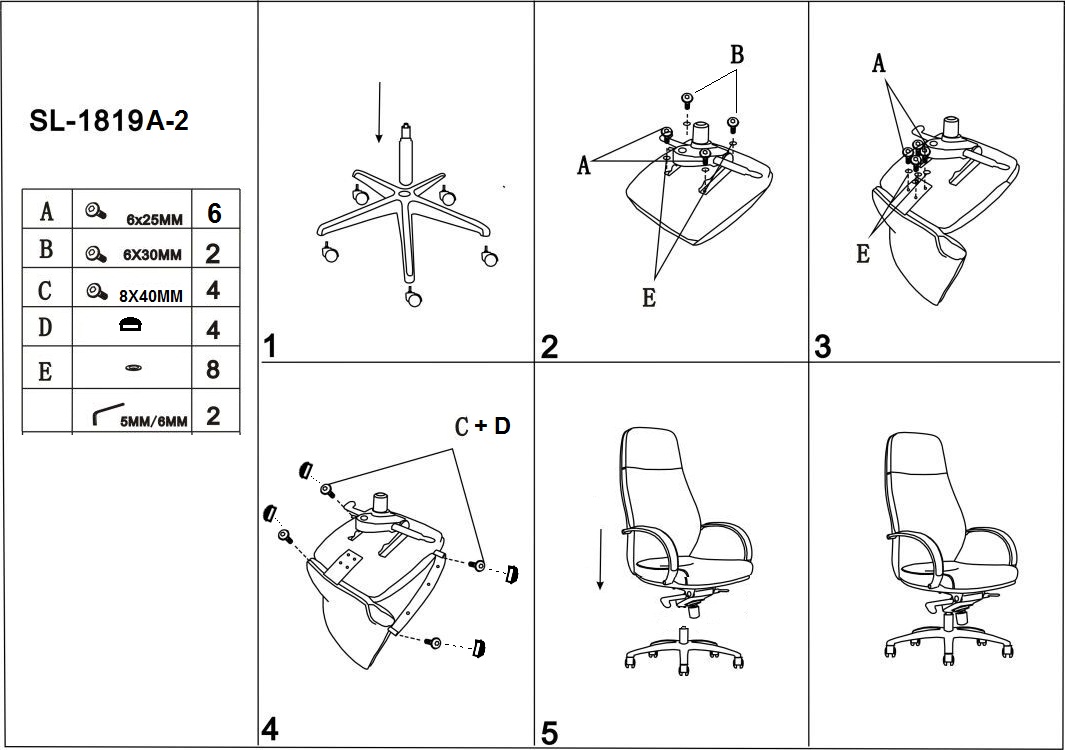 SL-1819A-2

| A | 6x25MM | 6 |
|---|---|---|
| B | 6X30MM | 2 |
| C | 8X40MM | 4 |
| D | | 4 |
| E | | 8 |
| | 5MM/6MM | 2 |

1

B
A
E
2

A
E
3

C + D
4

5