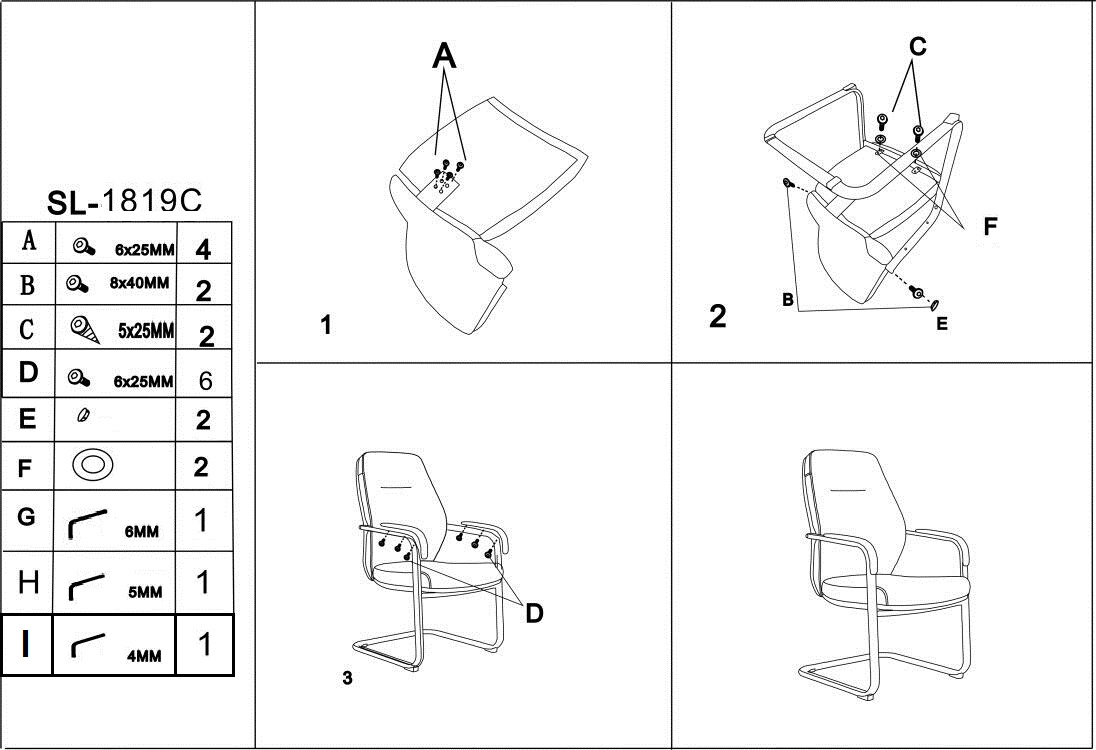 SL-1819C

| A | 6x25MM | 4 |
|---|---|---|
| B | 8x40MM | 2 |
| C | 5x25MM | 2 |
| D | 6x25MM | 6 |
| E | | 2 |
| F | | 2 |
| G | 6MM | 1 |
| H | 5MM | 1 |
| I | 4MM | 1 |

A

1

C

F

B

E

2

D

3