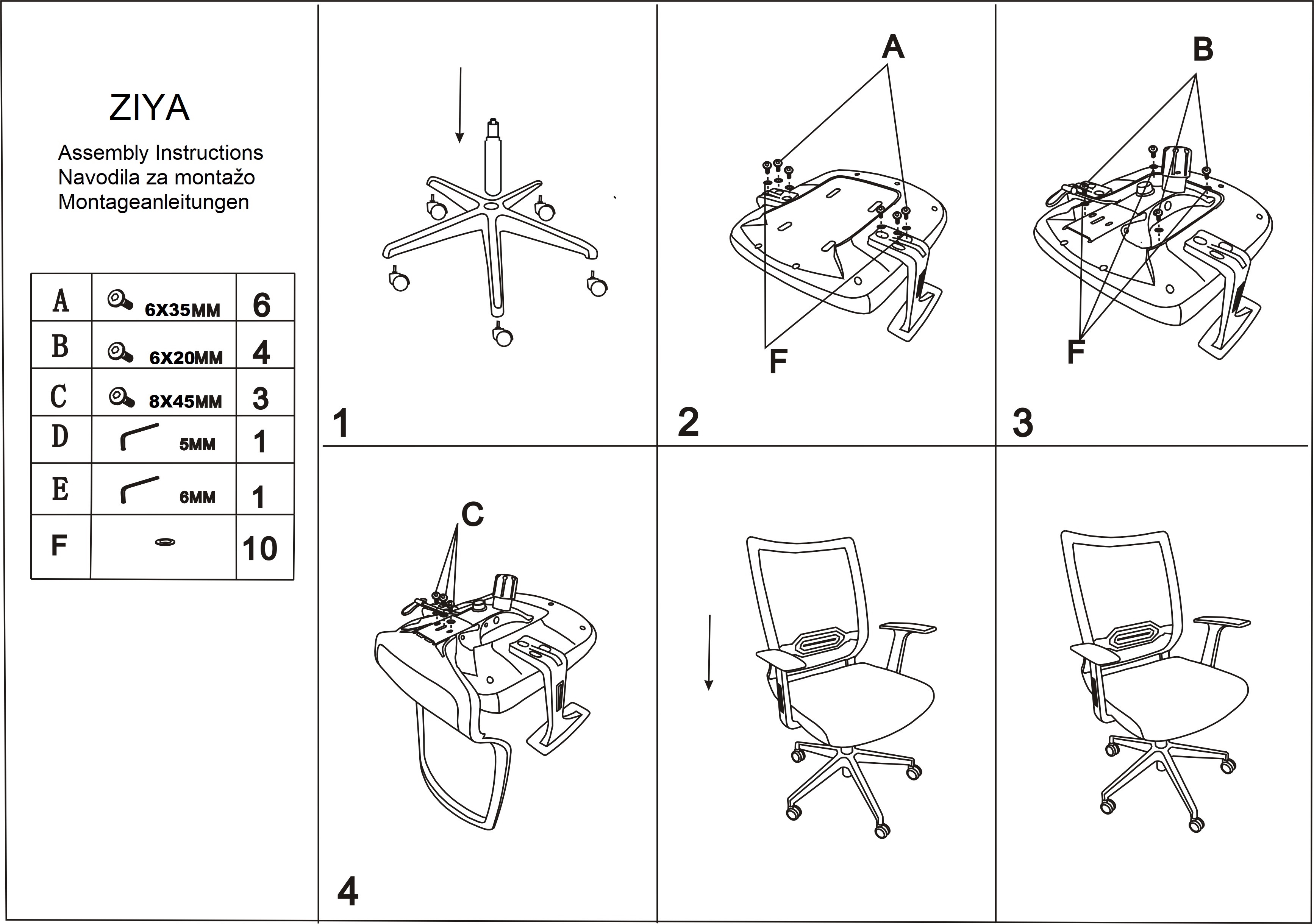 ZIYA

Assembly Instructions
Navodila za montažo
Montageanleitungen

| A | 6X35MM | 6 |
|---|---|---|
| B | 6X20MM | 4 |
| C | 8X45MM | 3 |
| D | 5MM | 1 |
| E | 6MM | 1 |
| F | | 10 |

1

A

F

2

B

F

3

C

4