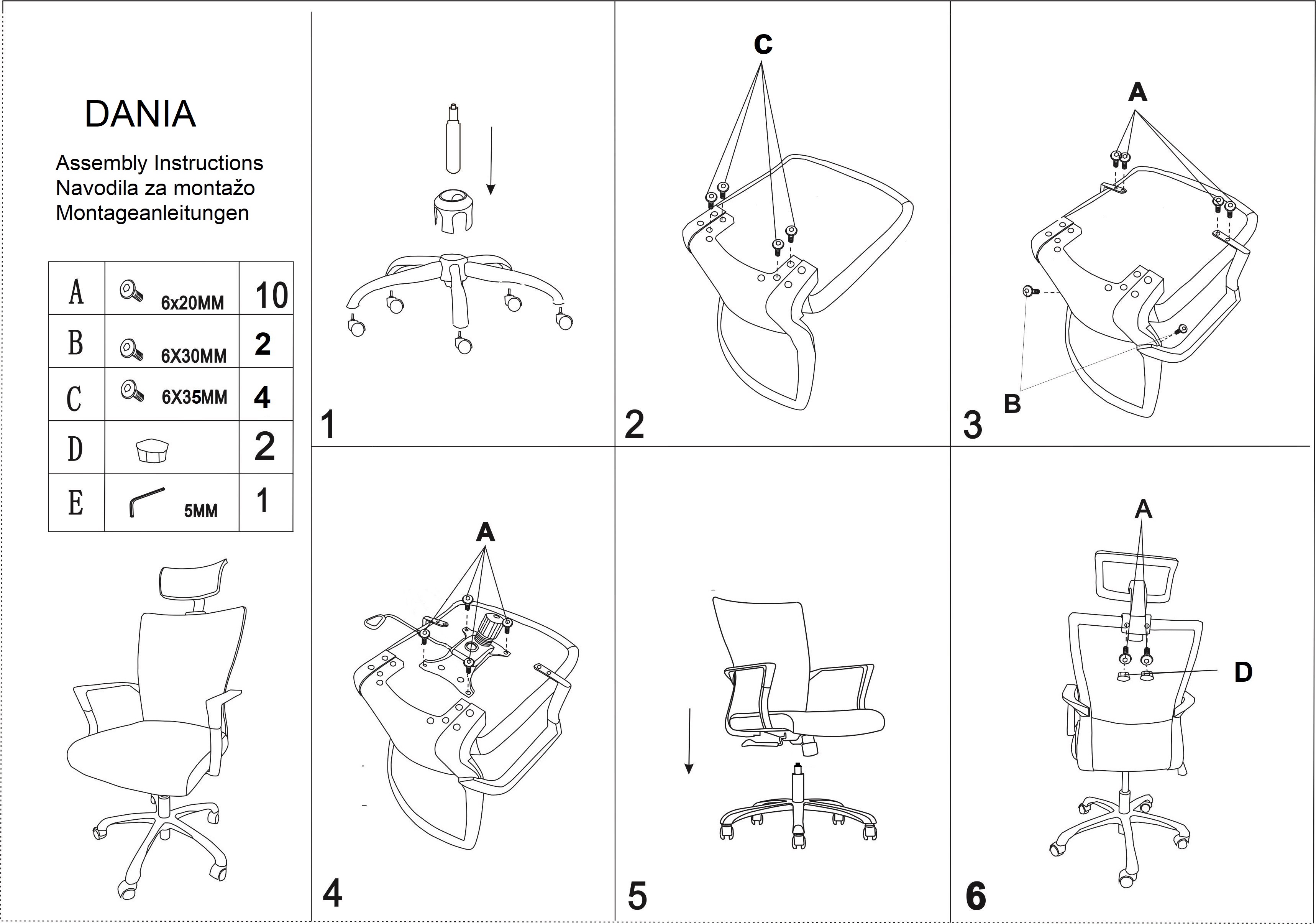 DANIA

Assembly Instructions
Navodila za montažo
Montageanleitungen

| A | 6x20MM | 10 |
|---|---|---|
| B | 6X30MM | 2 |
| C | 6X35MM | 4 |
| D | | 2 |
| E | 5MM | 1 |

1

C

2

A

B

3

A

4

5

A

D

6