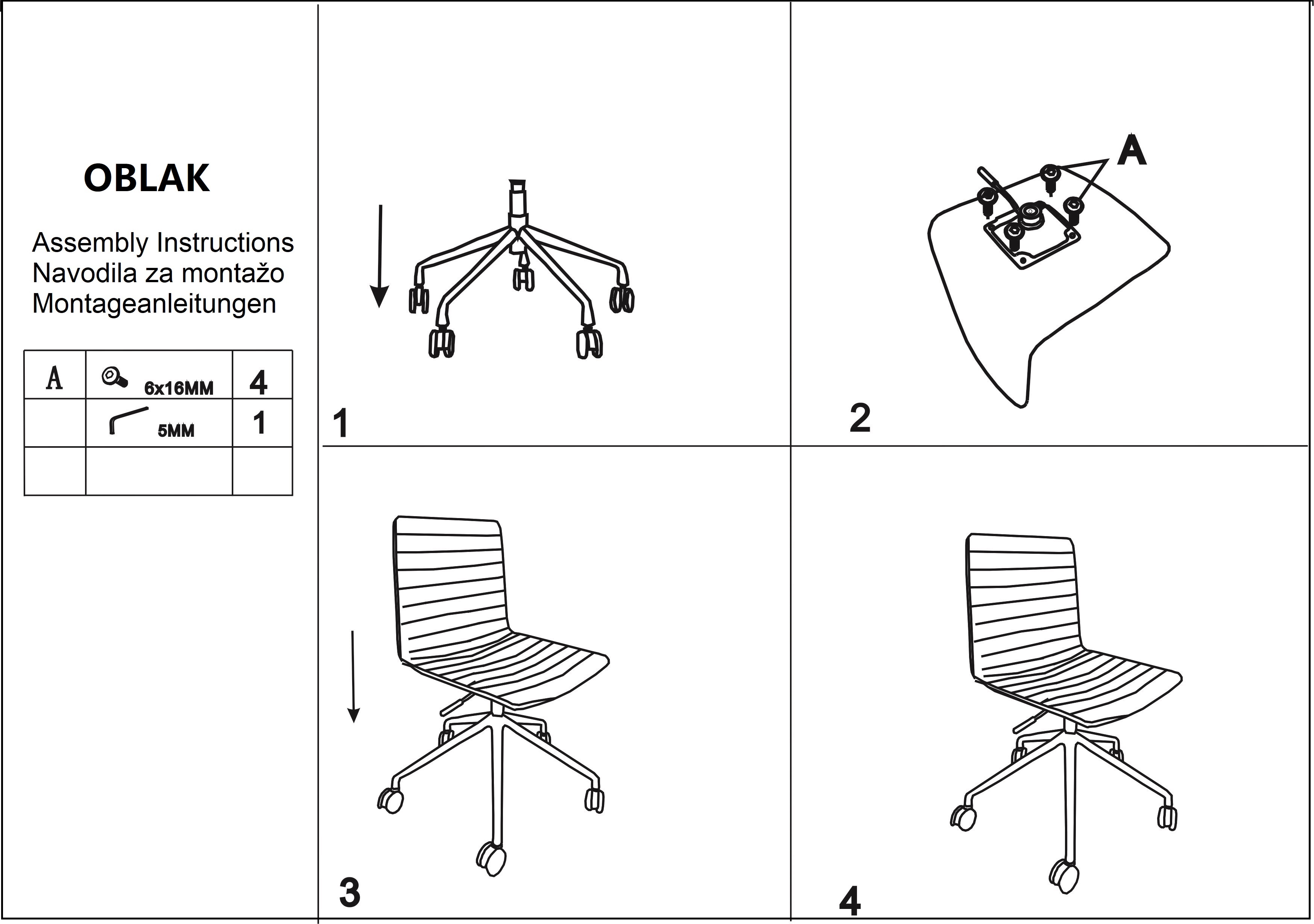 OBLAK

Assembly Instructions
Navodila za montažo
Montageanleitungen

| A | 6x16MM | 4 |
|---|---|---|
| | 5MM | 1 |
| | | |

1

A

2

3

4