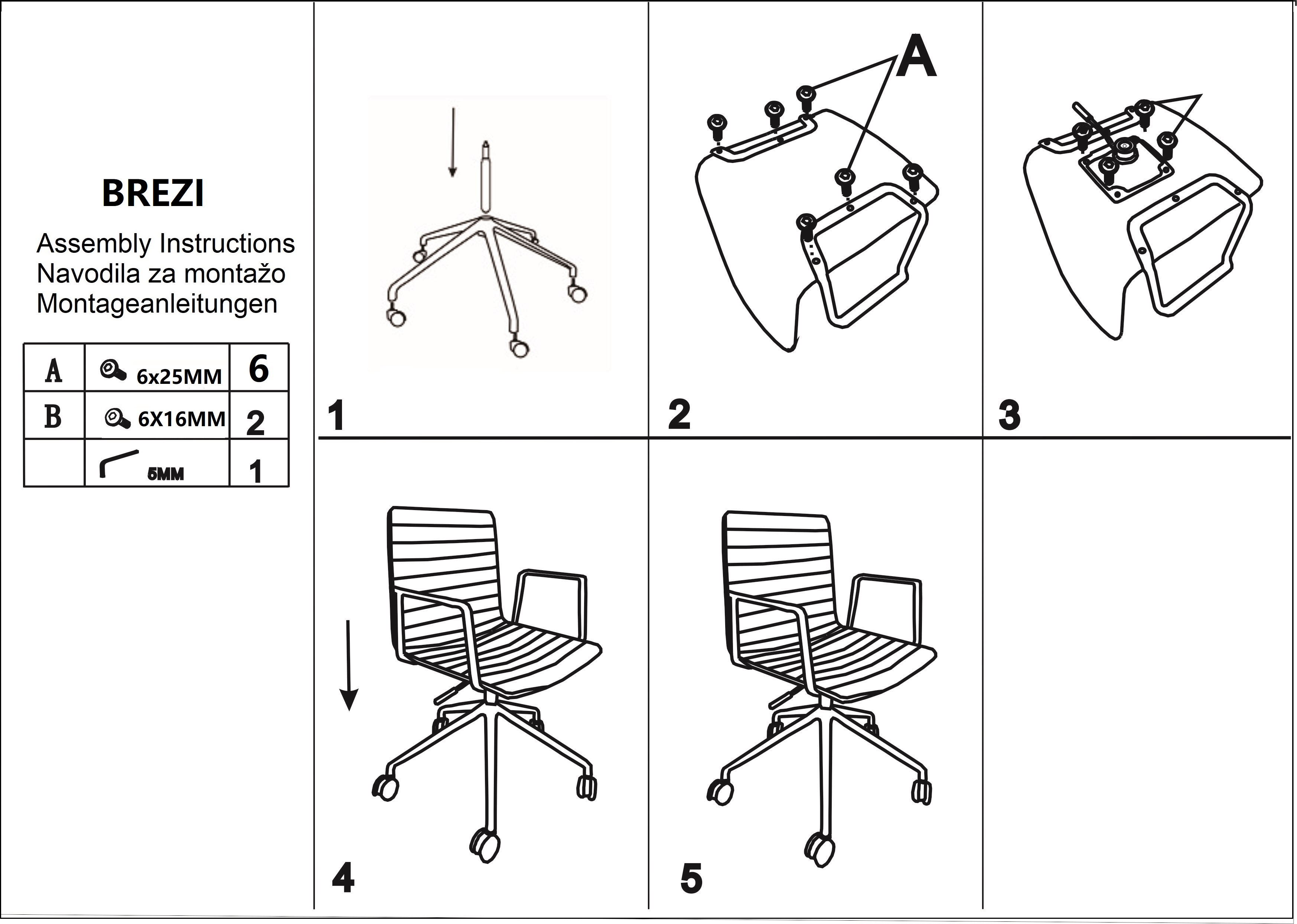 BREZI

Assembly Instructions
Navodila za montažo
Montageanleitungen

| A | 6x25MM | 6 |
|---|---|---|
| B | 6X16MM | 2 |
|  | 5MM | 1 |

1

A

2

3

4

5