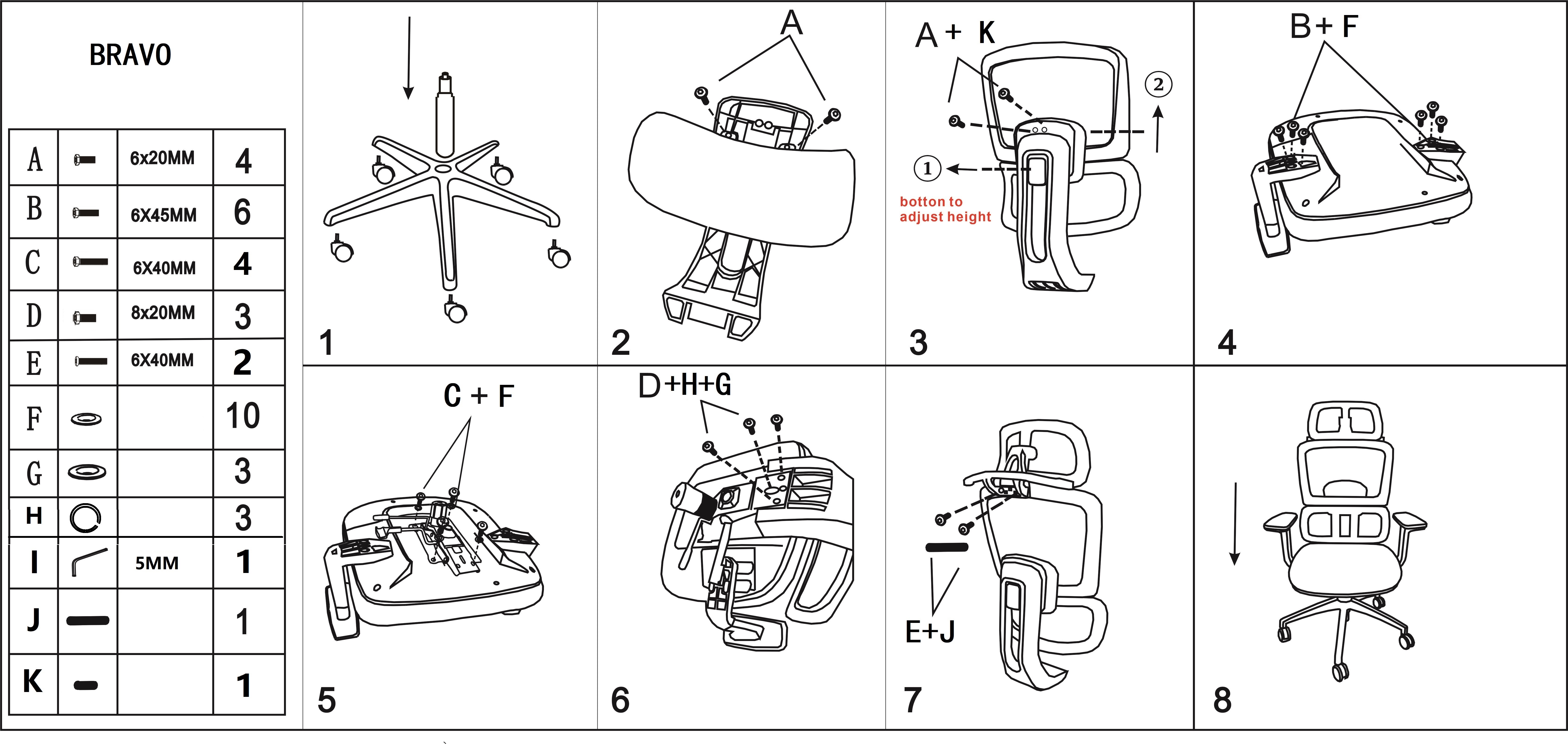 BRAVO

| A | | 6x20MM | 4 |
|---|---|---|---|
| B | | 6X45MM | 6 |
| C | | 6X40MM | 4 |
| D | | 8x20MM | 3 |
| E | | 6X40MM | 2 |
| F | | | 10 |
| G | | | 3 |
| H | | | 3 |
| I | | 5MM | 1 |
| J | | | 1 |
| K | | | 1 |

1

A

2

A + K

②

①

botton to adjust height

3

B + F

4

C + F

5

D+H+G

6

E+J

7

8