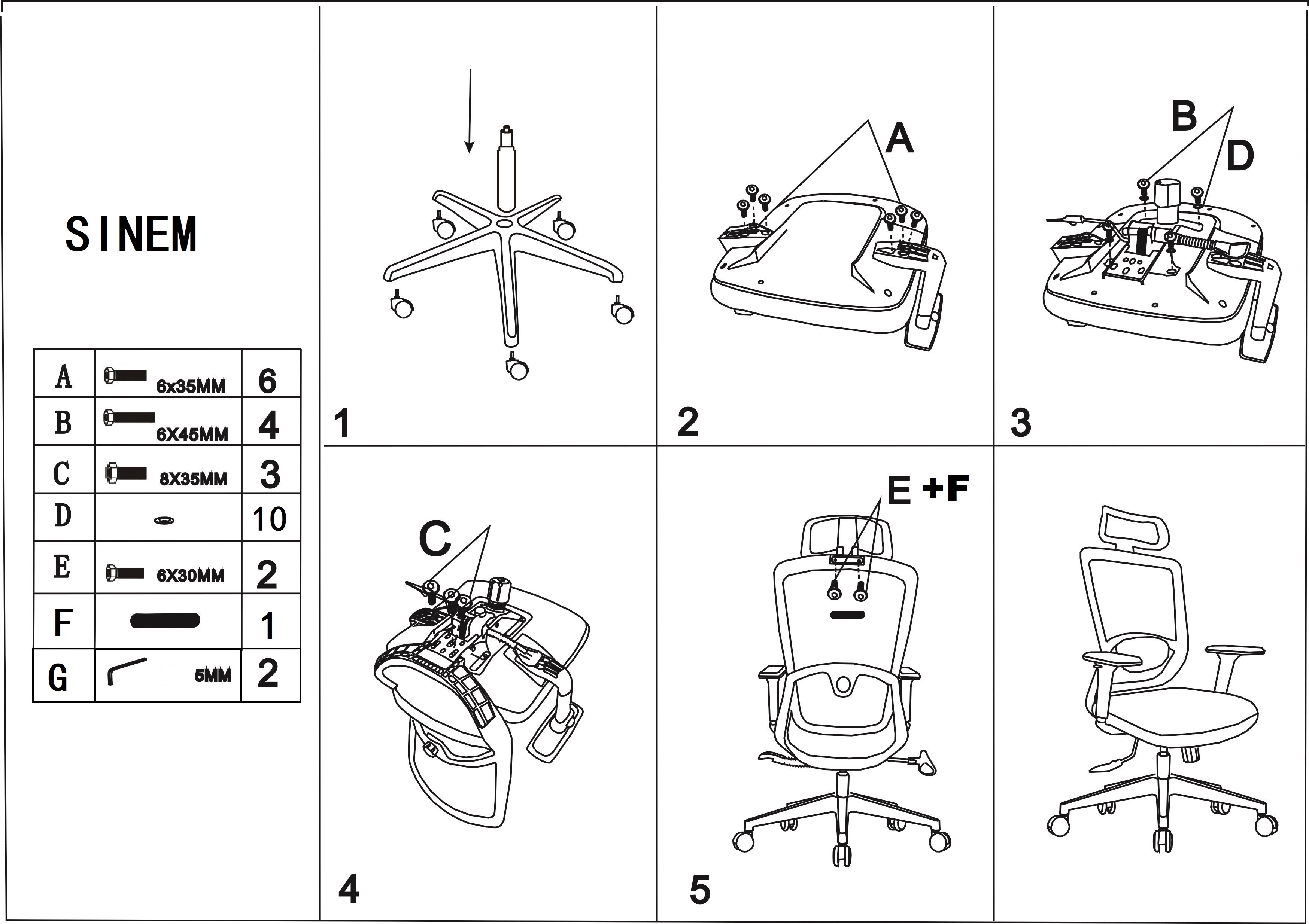 SINEM

| A | 6x35MM | 6 |
|---|---|---|
| B | 6X45MM | 4 |
| C | 8X35MM | 3 |
| D | | 10 |
| E | 6X30MM | 2 |
| F | | 1 |
| G | 5MM | 2 |

1

A

2

B

D

3

C

4

E +F

5