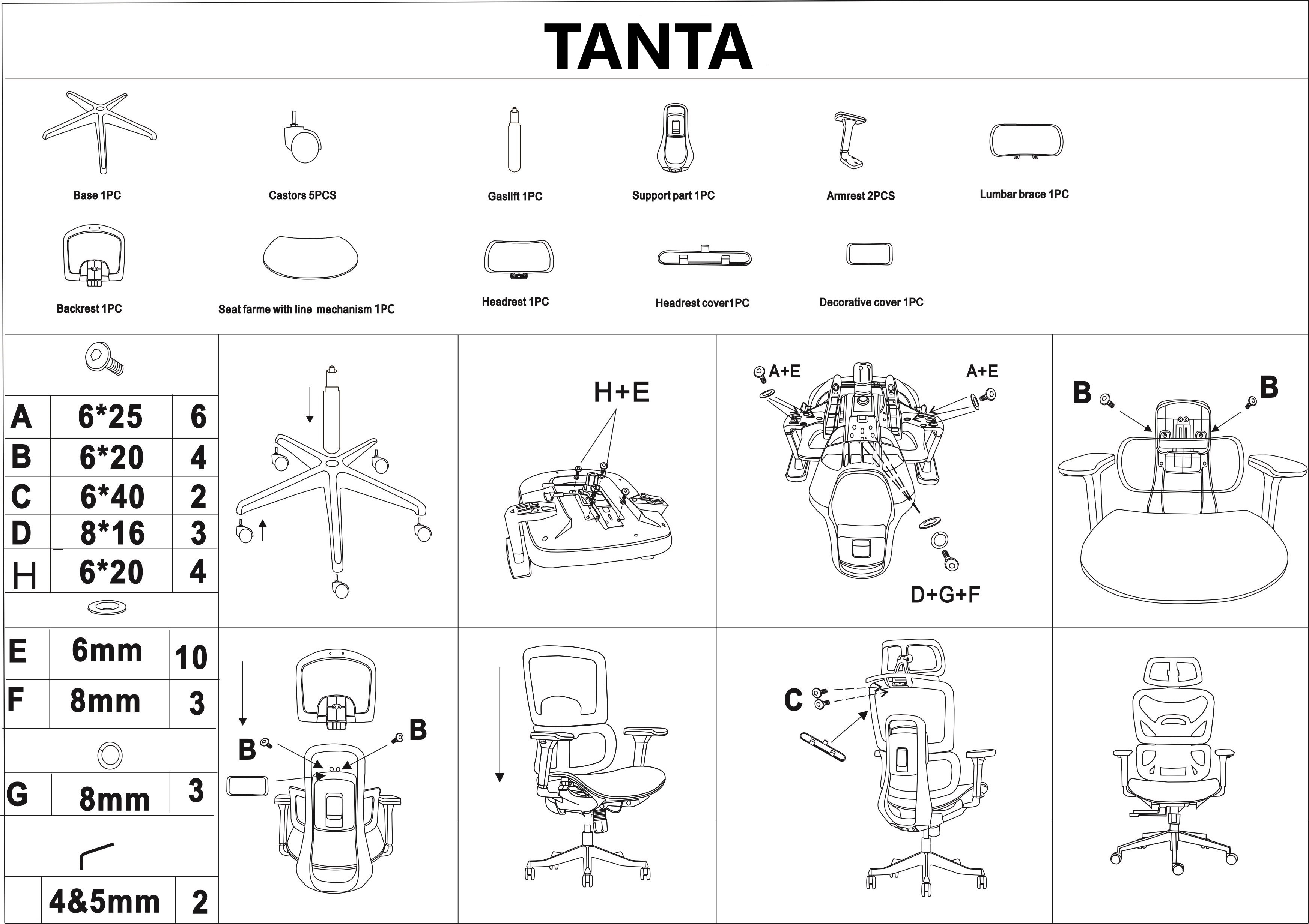 TANTA

Base 1PC

Castors 5PCS

Gaslift 1PC

Support part 1PC

Armrest 2PCS

Lumbar brace 1PC

Backrest 1PC

Seat farme with line mechanism 1PC

Headrest 1PC

Headrest cover1PC

Decorative cover 1PC

| A | 6*25 | 6 |
|---|---|---|
| B | 6*20 | 4 |
| C | 6*40 | 2 |
| D | 8*16 | 3 |
| H | 6*20 | 4 |

| E | 6mm | 10 |
|---|---|---|
| F | 8mm | 3 |

| G | 8mm | 3 |
|---|---|---|

| | 4&5mm | 2 |
|---|---|---|

H+E

A+E

A+E

D+G+F

B

B

B

B

C